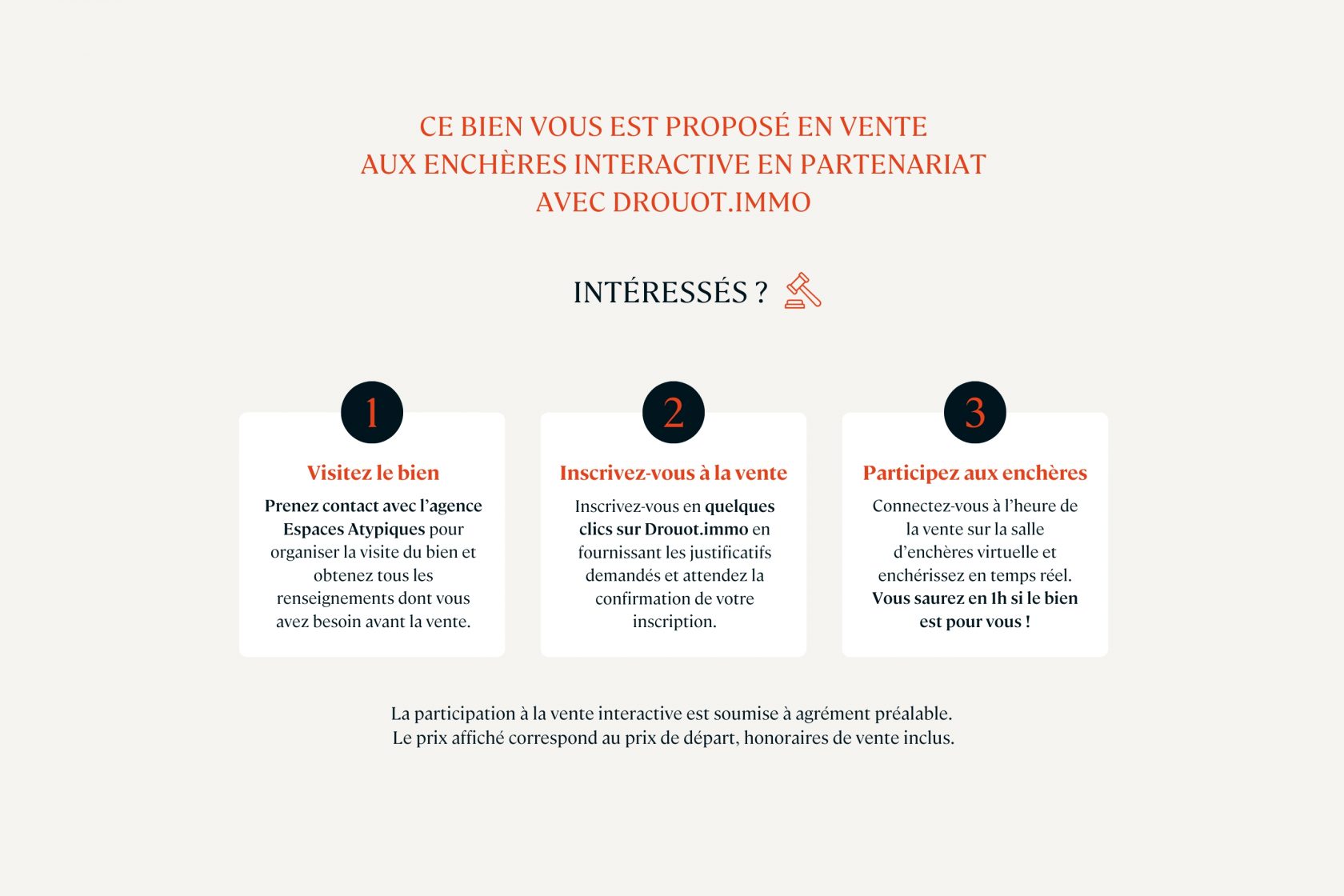 CE BIEN VOUS EST PROPOSÉ EN VENTE AUX ENCHÈRES INTERACTIVE EN PARTENARIAT AVEC DROUOT.IMMO

INTÉRESSÉS ?

1

Visitez le bien

Prenez contact avec l'agence Espaces Atypiques pour organiser la visite du bien et obtenez tous les renseignements dont vous avez besoin avant la vente.

2

Inscrivez-vous à la vente

Inscrivez-vous en quelques clics sur Drouot.immo en fournissant les justificatifs demandés et attendez la confirmation de votre inscription.

3

Participez aux enchères

Connectez-vous à l'heure de la vente sur la salle d'enchères virtuelle et enchérissez en temps réel. Vous saurez en 1h si le bien est pour vous !

La participation à la vente interactive est soumise à agrément préalable.
Le prix affiché correspond au prix de départ, honoraires de vente inclus.